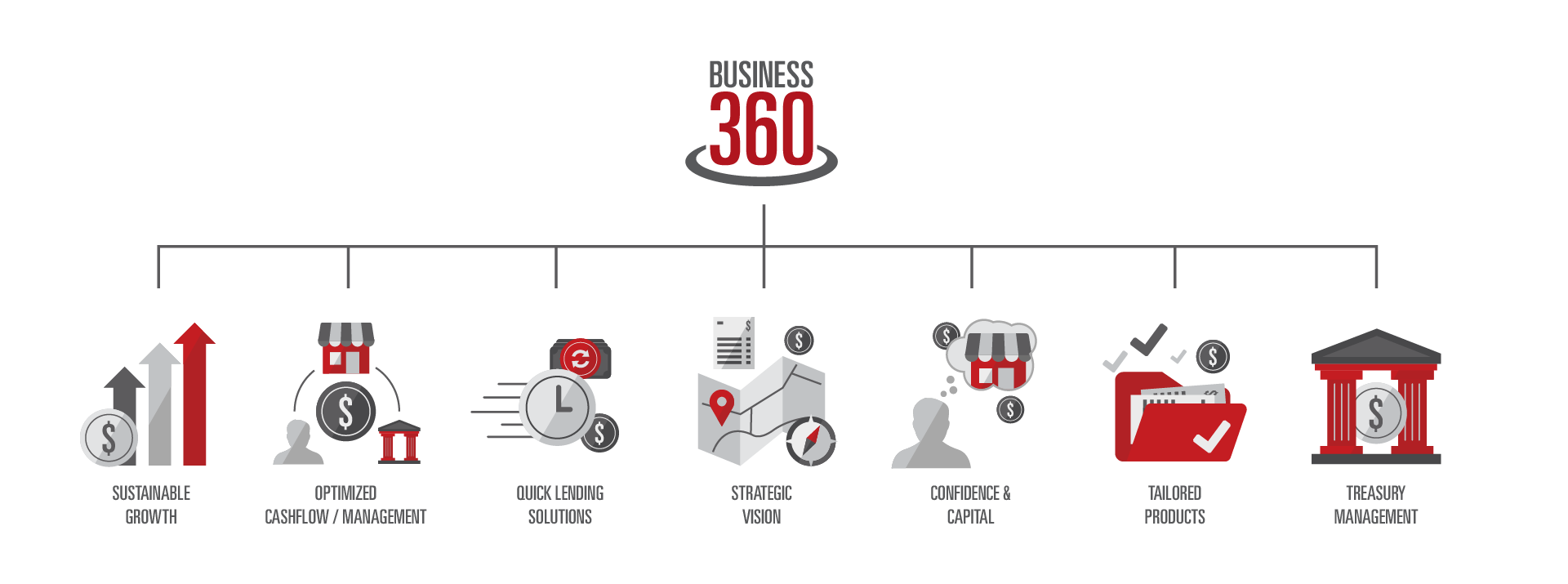 BUSINESS
360

SUSTAINABLE GROWTH

OPTIMIZED CASHFLOW / MANAGEMENT

QUICK LENDING SOLUTIONS

STRATEGIC VISION

CONFIDENCE & CAPITAL

TAILORED PRODUCTS

TREASURY MANAGEMENT